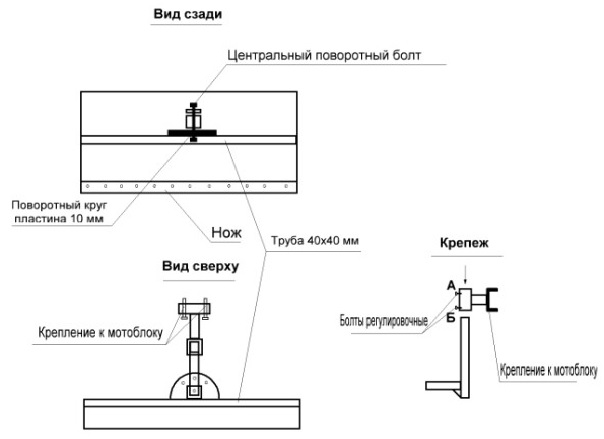 Вид сзади

Центральный поворотный болт

Поворотный круг пластина 10 мм

Нож

Труба 40х40 мм

Вид сверху

Крепление к мотоблоку

Крепеж

А

Б

Болты регулировочные

Крепление к мотоблоку