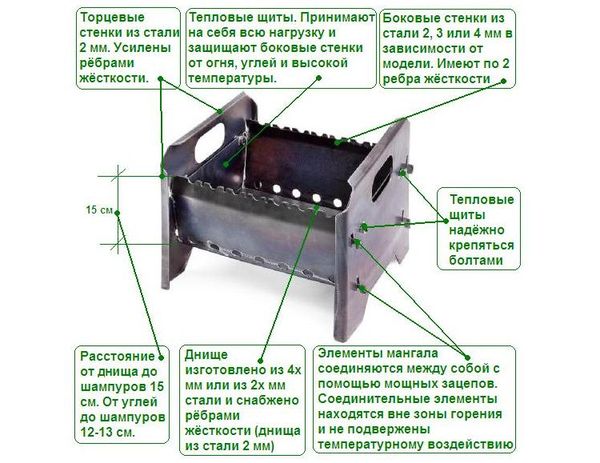 Торцевые стенки из стали 2 мм. Усилены рёбрами жёсткости.

Тепловые щиты. Принимают на себя всю нагрузку и защищают боковые стенки от огня, углей и высокой температуры.

Боковые стенки из стали 2, 3 или 4 мм в зависимости от модели. Имеют по 2 ребра жёсткости

15 см

Тепловые щиты надёжно крепяться болтами

Расстояние от днища до шампуров 15 см. От углей до шампуров 12-13 см.

Днище изготовлено из 4х мм или из 2х мм стали и снабжено рёбрами жёсткости (днища из стали 2 мм)

Элементы мангала соединяются между собой с помощью мощных зацепов. Соединительные элементы находятся вне зоны горения и не подвержены температурному воздействию