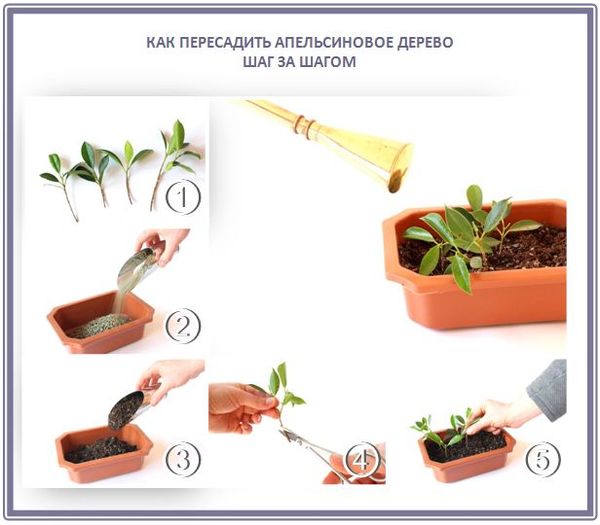 КАК ПЕРЕСАДИТЬ АПЕЛЬСИНОВОЕ ДЕРЕВО
ШАГ ЗА ШАГОМ

1

2

3

4

5