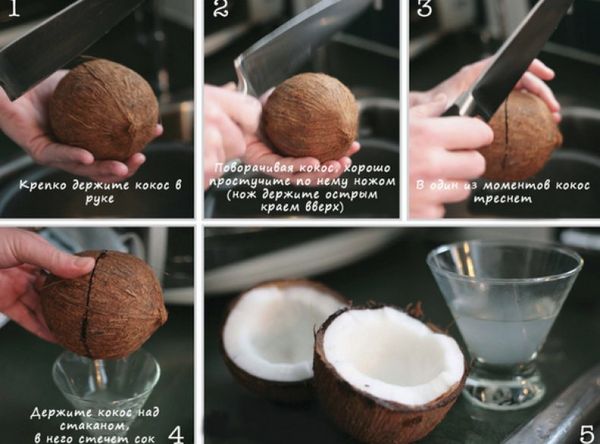 1

Крепко держите кокос в руке

2

Поворачивая кокос, хорошо простучите по нему ножом (нож держите острым краем вверх)

3

В один из моментов кокос треснет

Держите кокос над стаканом, в него стечет сок

4

5