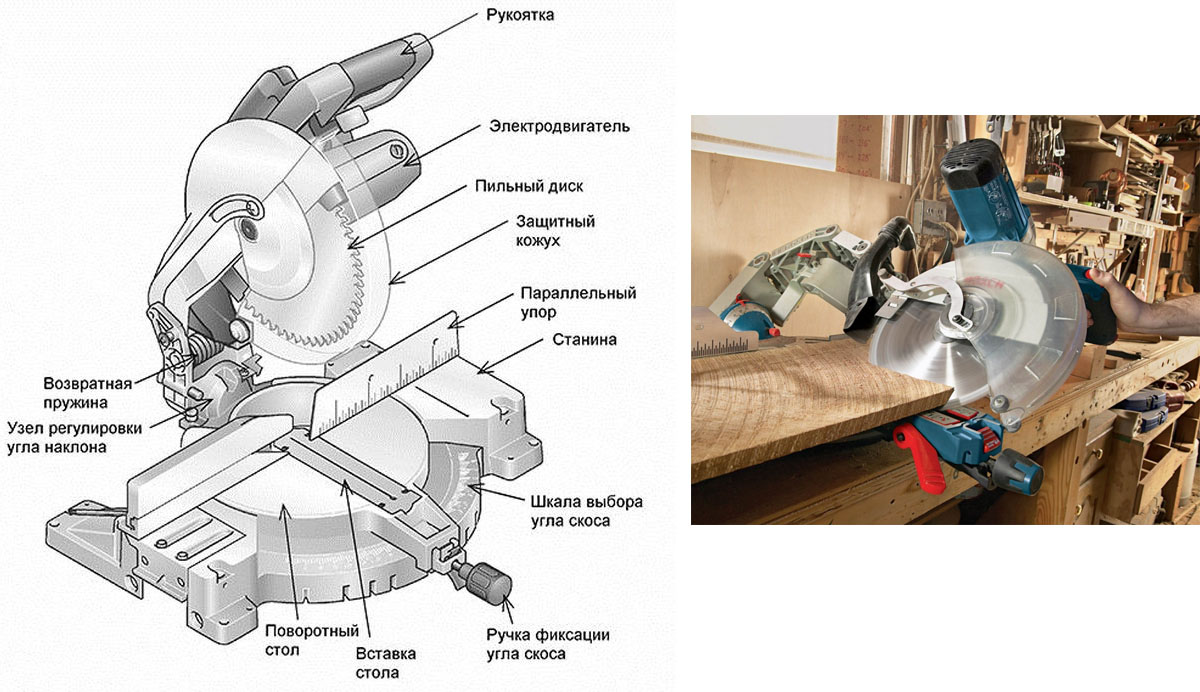 Рукоятка

Электродвигатель

Пильный диск

Защитный кожух

Параллельный упор

Станина

Возвратная пружина

Узел регулировки угла наклона

Шкала выбора угла скоса

Поворотный стол

Вставка стола

Ручка фиксации угла скоса

BOSCH